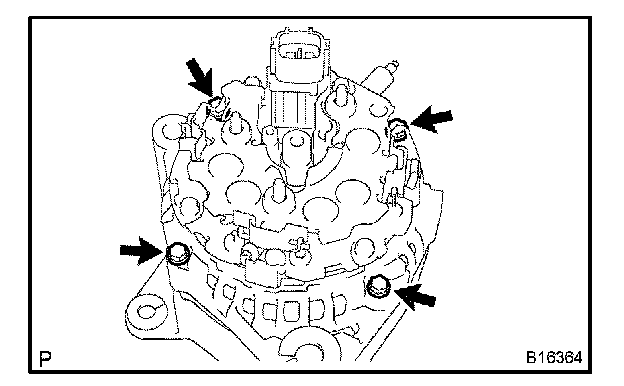 P

B16364