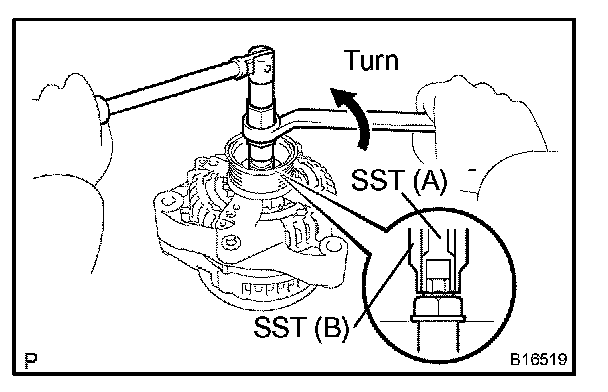 Turn

SST (A)

SST (B)

P

B16519