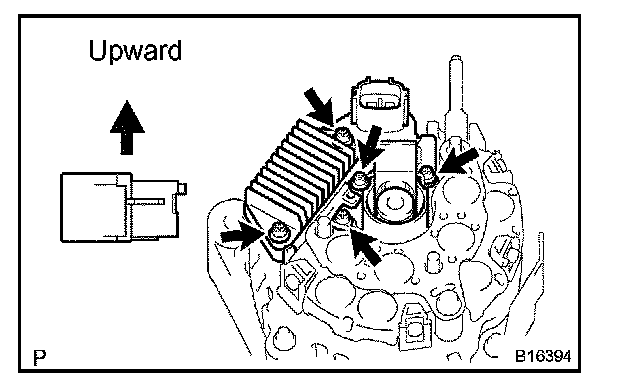 Upward

P

B16394