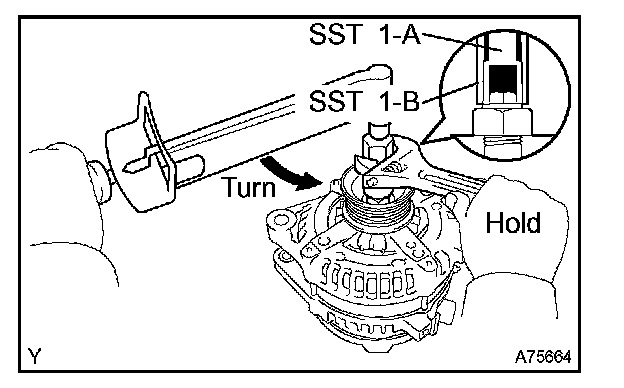 SST 1-A
SST 1-B
Turn
Hold
Y
A75664