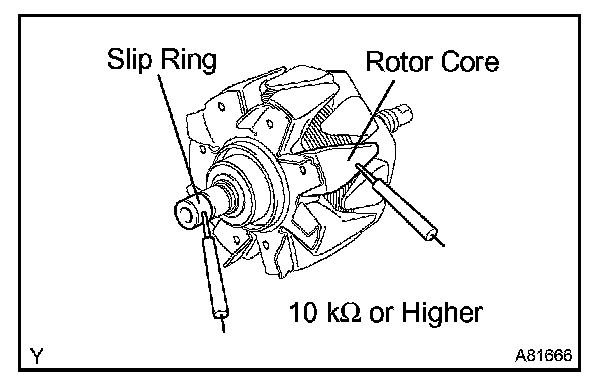 Slip Ring

Rotor Core

10 kΩ or Higher

Y

A81666