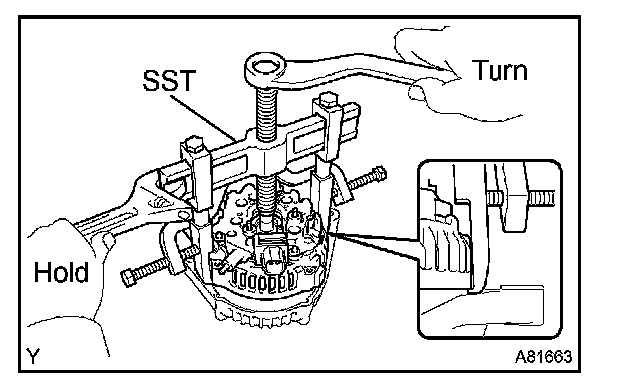 SST

Turn

Hold

Y

A81663