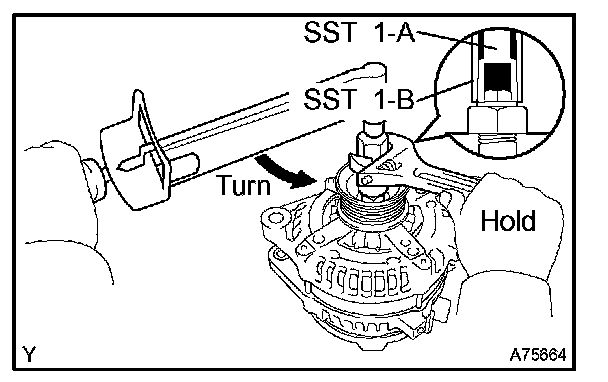 SST 1-A
SST 1-B
Turn
Hold
Y
A75664