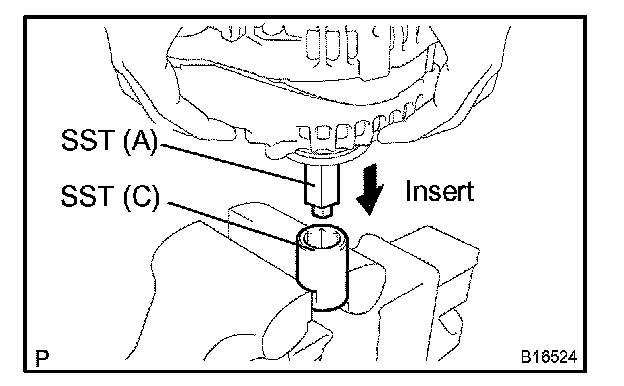 SST (A)
SST (C)
Insert
P
B16524