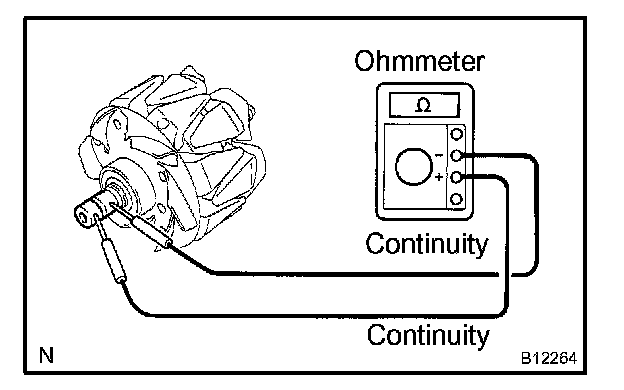 Ohmmeter

$\Omega$

−

+

Continuity

Continuity

N

B12264