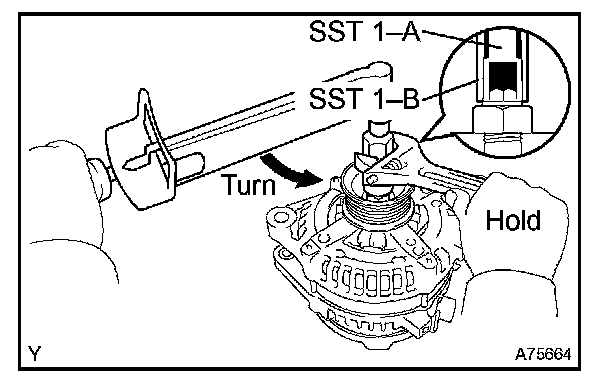 SST 1–A
SST 1–B
Turn
Hold
Y
A75664