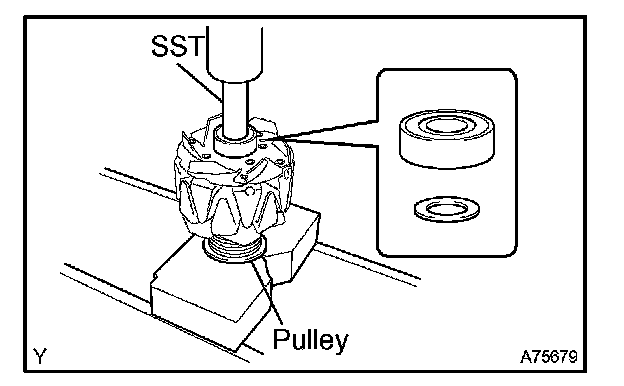 SST

Pulley

Y

A75679