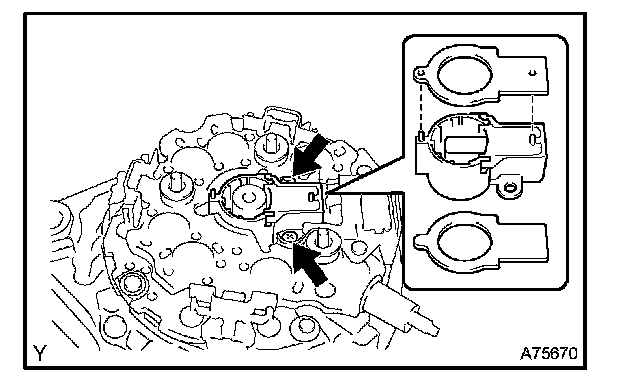 Y

A75670