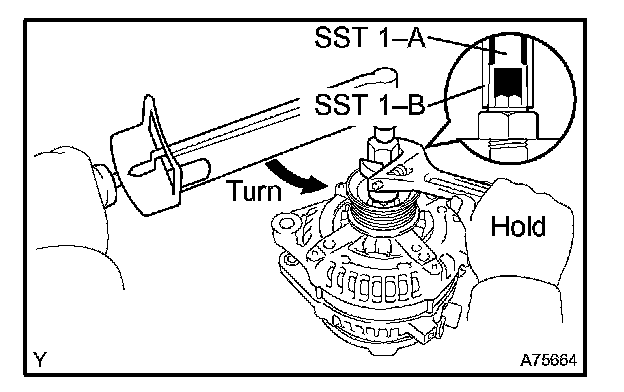 SST 1–A
SST 1–B
Turn
Hold
Y
A75664