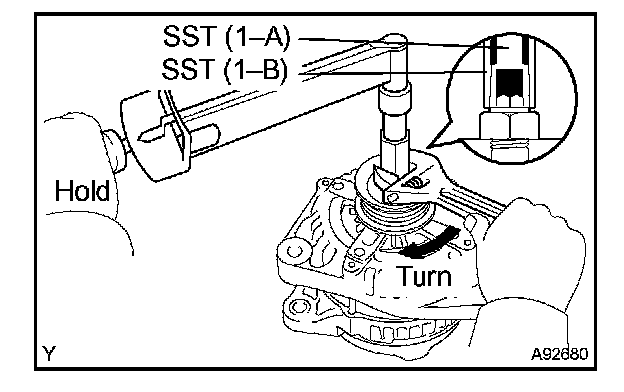 SST (1–A)
SST (1–B)
Hold
Turn
Y
A92680