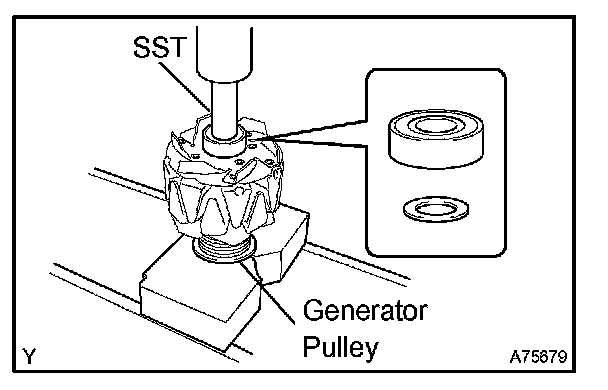 SST

Generator Pulley

Y

A75679