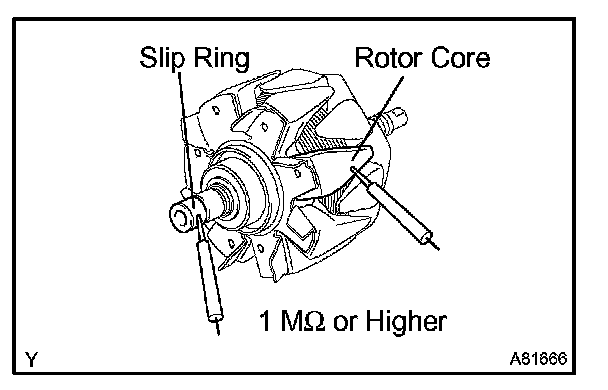 Slip Ring
Rotor Core
1 MΩ or Higher
Y
A81666