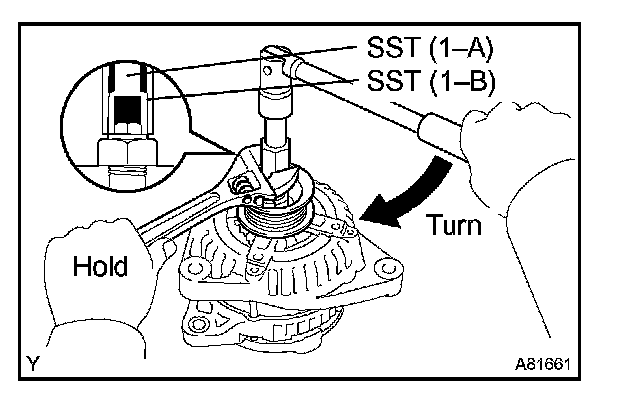 SST (1–A)
SST (1–B)
Turn
Hold
Y
A81661