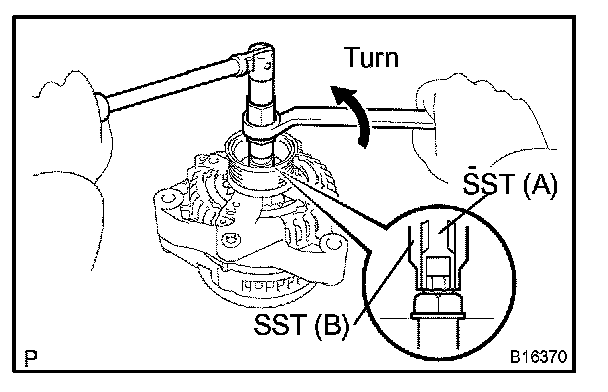 Turn

SST (A)

SST (B)

P

B16370