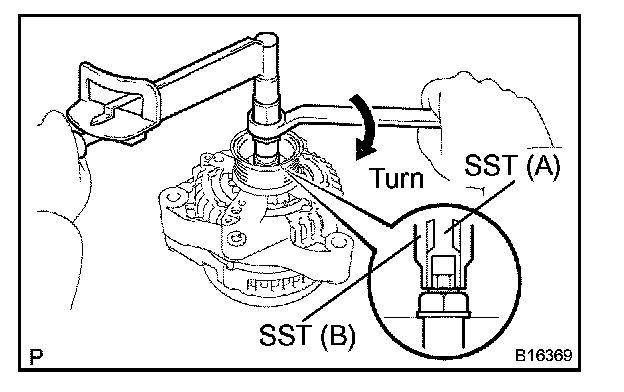 Turn
SST (A)
SST (B)
P
B16369