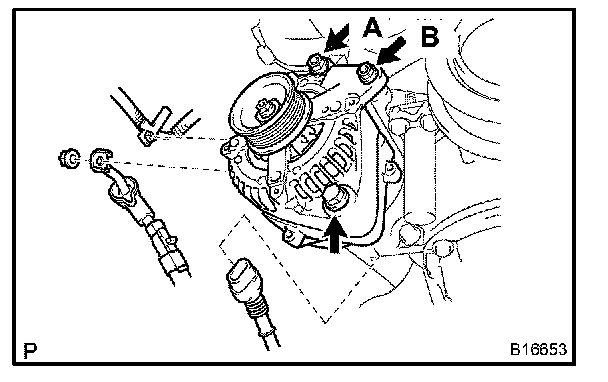 A
B
P
B16653