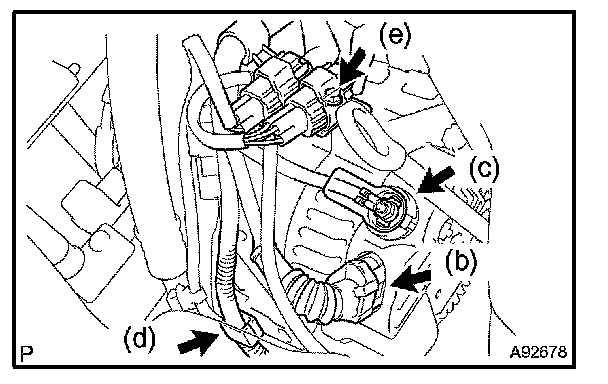 (e)
(c)
(b)
(d)
P
A92678