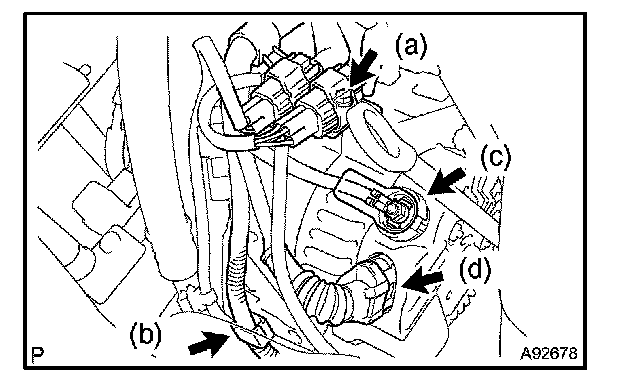 (a)
(c)
(d)
(b)
P
A92678