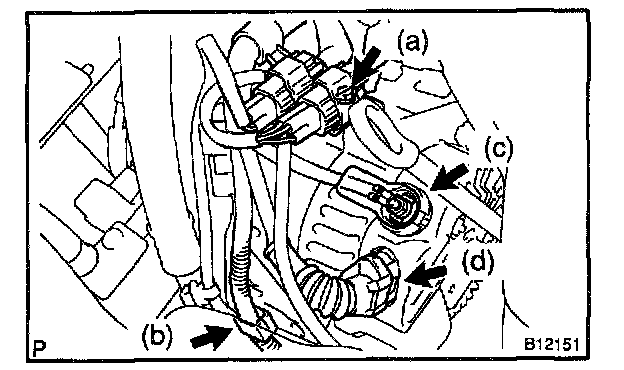 (a)
(c)
(d)
(b)
P
B12151