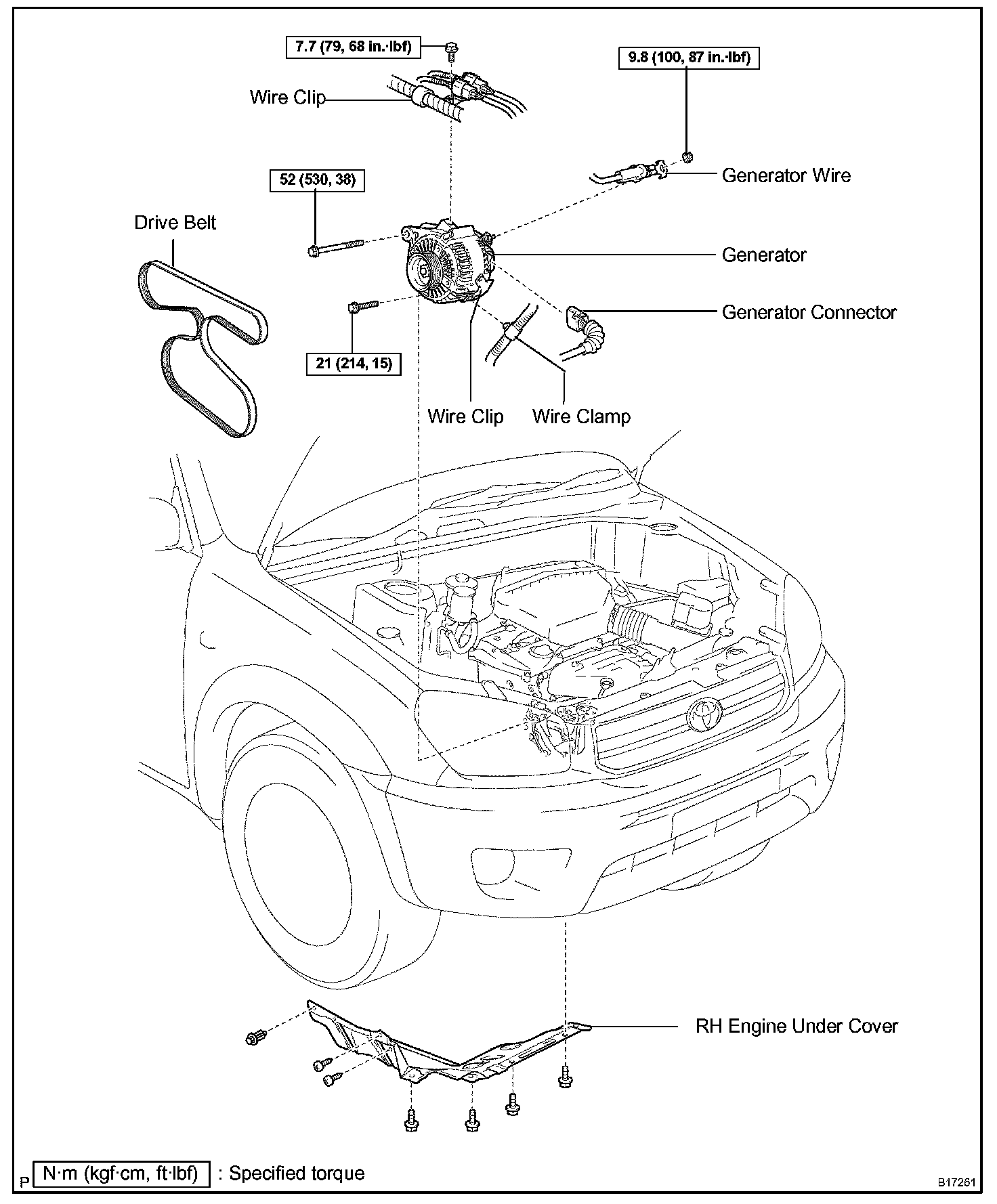 7.7 (79, 68 in.·lbf)

9.8 (100, 87 in.·lbf)

Wire Clip

Generator Wire

52 (530, 38)

Drive Belt

Generator

Generator Connector

21 (214, 15)

Wire Clip

Wire Clamp

RH Engine Under Cover

P

N·m (kgf·cm, ft·lbf) : Specified torque

B17261