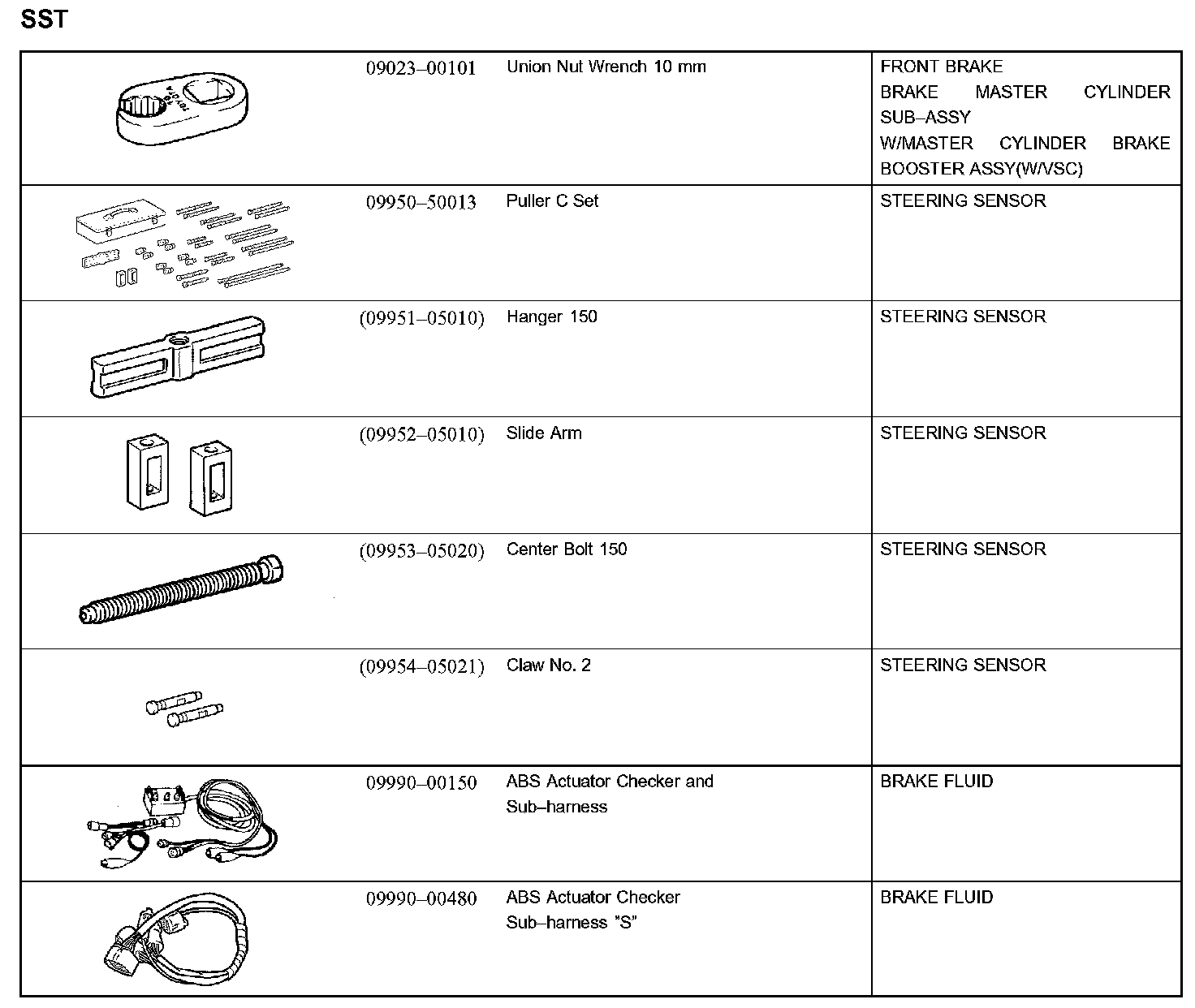 SST

| | | | |
|---|---|---|---|
| | 09023–00101 | Union Nut Wrench 10 mm | FRONT BRAKE BRAKE MASTER CYLINDER SUB–ASSY W/MASTER CYLINDER BRAKE BOOSTER ASSY(W/VSC) |
| | 09950–50013 | Puller C Set | STEERING SENSOR |
| | (09951–05010) | Hanger 150 | STEERING SENSOR |
| | (09952–05010) | Slide Arm | STEERING SENSOR |
| | (09953–05020) | Center Bolt 150 | STEERING SENSOR |
| | (09954–05021) | Claw No. 2 | STEERING SENSOR |
| | 09990–00150 | ABS Actuator Checker and Sub–harness | BRAKE FLUID |
| | 09990–00480 | ABS Actuator Checker Sub–harness "S" | BRAKE FLUID |