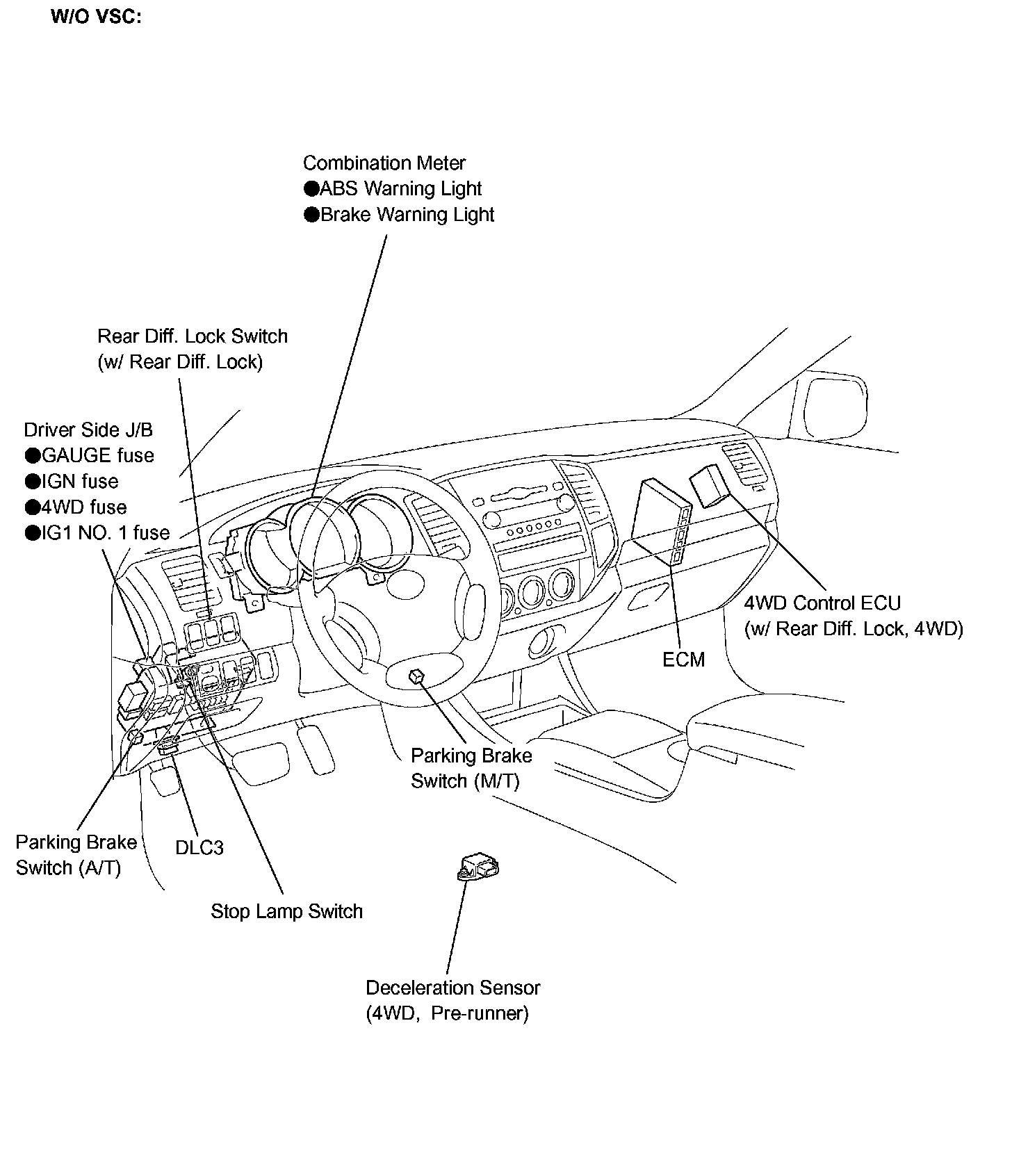 W/O VSC:

Combination Meter
●ABS Warning Light
●Brake Warning Light

Rear Diff. Lock Switch
(w/ Rear Diff. Lock)

Driver Side J/B
●GAUGE fuse
●IGN fuse
●4WD fuse
●IG1 NO. 1 fuse

4WD Control ECU
(w/ Rear Diff. Lock, 4WD)

ECM

Parking Brake
Switch (M/T)

Parking Brake
Switch (A/T)

DLC3

Stop Lamp Switch

Deceleration Sensor
(4WD, Pre-runner)