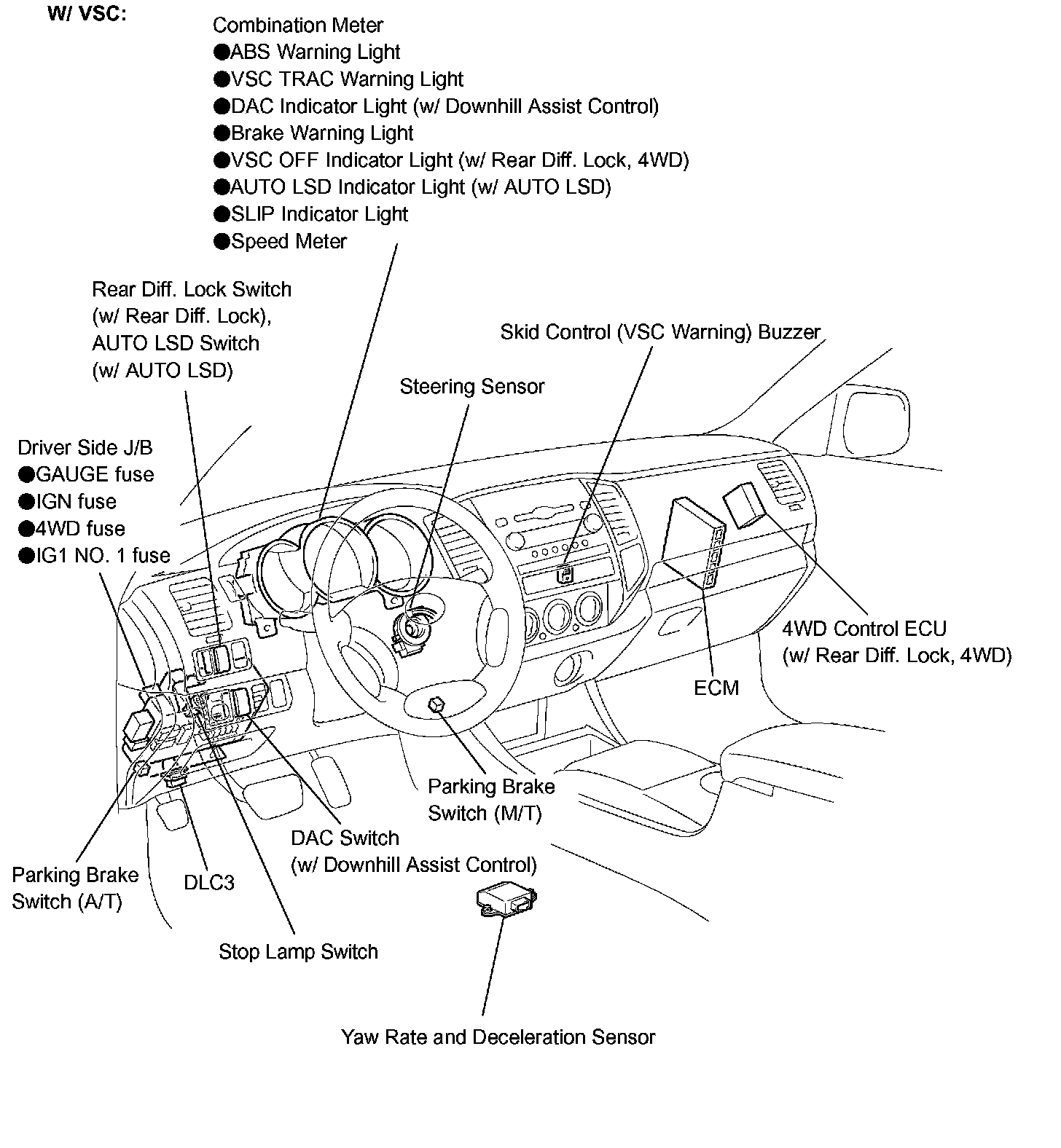 W/ VSC:

Combination Meter
●ABS Warning Light
●VSC TRAC Warning Light
●DAC Indicator Light (w/ Downhill Assist Control)
●Brake Warning Light
●VSC OFF Indicator Light (w/ Rear Diff. Lock, 4WD)
●AUTO LSD Indicator Light (w/ AUTO LSD)
●SLIP Indicator Light
●Speed Meter

Rear Diff. Lock Switch (w/ Rear Diff. Lock), AUTO LSD Switch (w/ AUTO LSD)

Skid Control (VSC Warning) Buzzer

Steering Sensor

Driver Side J/B
●GAUGE fuse
●IGN fuse
●4WD fuse
●IG1 NO. 1 fuse

4WD Control ECU (w/ Rear Diff. Lock, 4WD)

ECM

Parking Brake Switch (M/T)

DAC Switch (w/ Downhill Assist Control)

Parking Brake Switch (A/T)

DLC3

Stop Lamp Switch

Yaw Rate and Deceleration Sensor