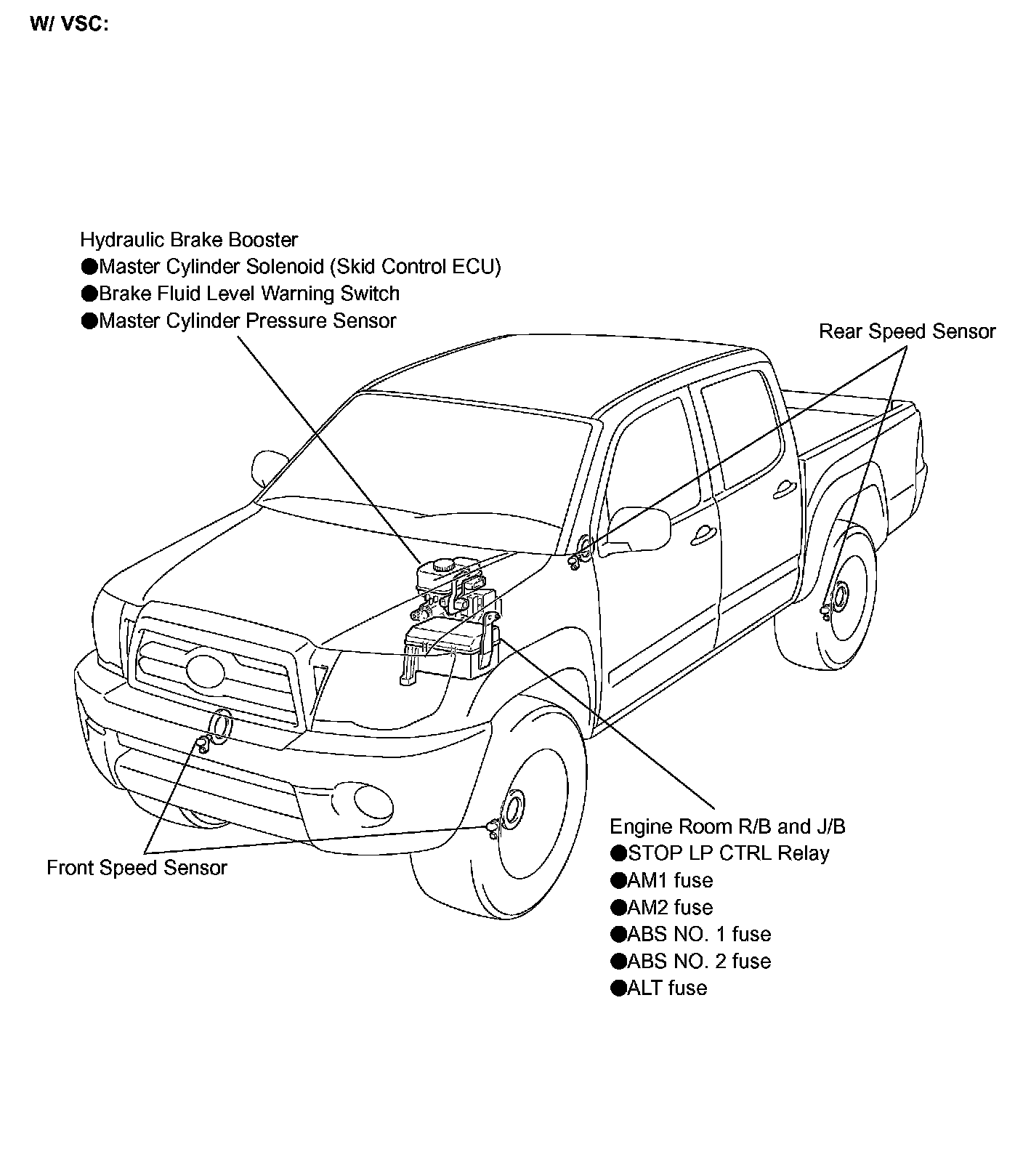 W/ VSC:

Hydraulic Brake Booster
●Master Cylinder Solenoid (Skid Control ECU)
●Brake Fluid Level Warning Switch
●Master Cylinder Pressure Sensor

Rear Speed Sensor

Front Speed Sensor

Engine Room R/B and J/B
●STOP LP CTRL Relay
●AM1 fuse
●AM2 fuse
●ABS NO. 1 fuse
●ABS NO. 2 fuse
●ALT fuse