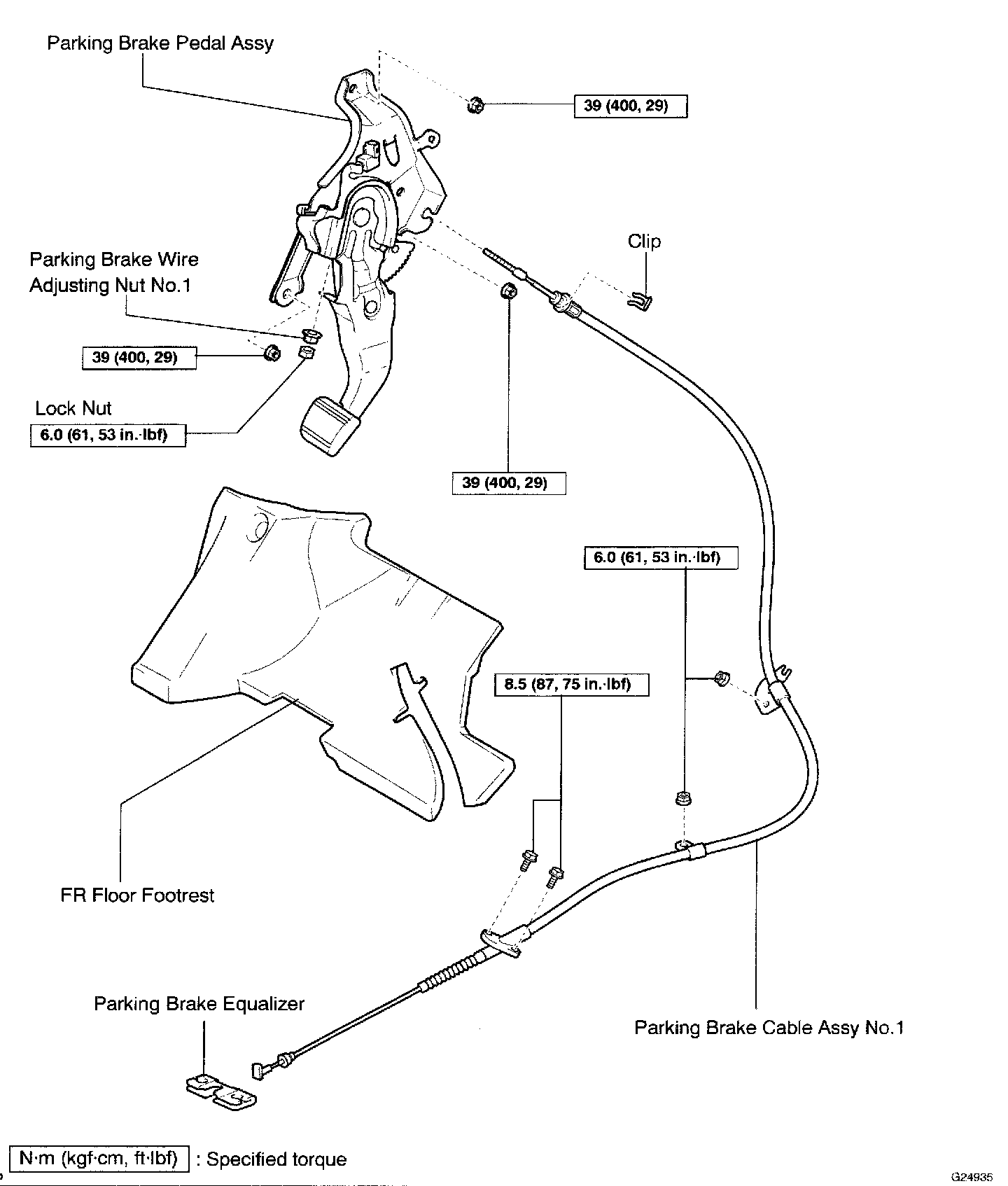 Parking Brake Pedal Assy

39 (400, 29)

Clip

Parking Brake Wire Adjusting Nut No.1

39 (400, 29)

Lock Nut

6.0 (61, 53 in.·lbf)

39 (400, 29)

6.0 (61, 53 in.·lbf)

8.5 (87, 75 in.·lbf)

FR Floor Footrest

Parking Brake Equalizer

Parking Brake Cable Assy No.1

N·m (kgf·cm, ft·lbf) : Specified torque

G24935