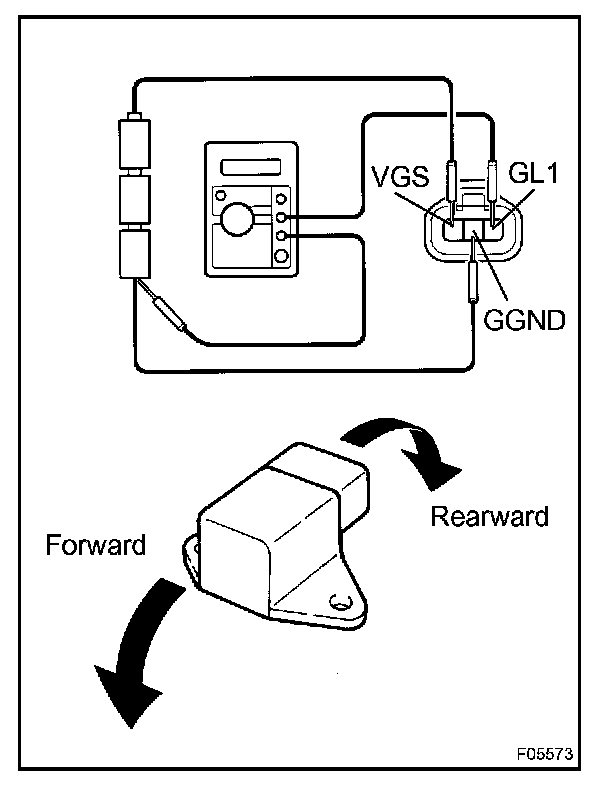 VGS
GL1
GGND
Rearward
Forward
F05573