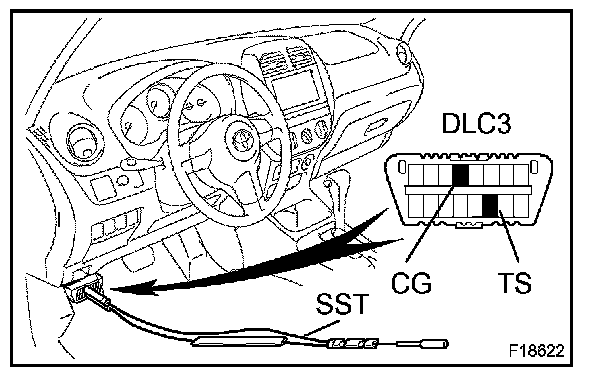 DLC3

CG

TS

SST

F18622