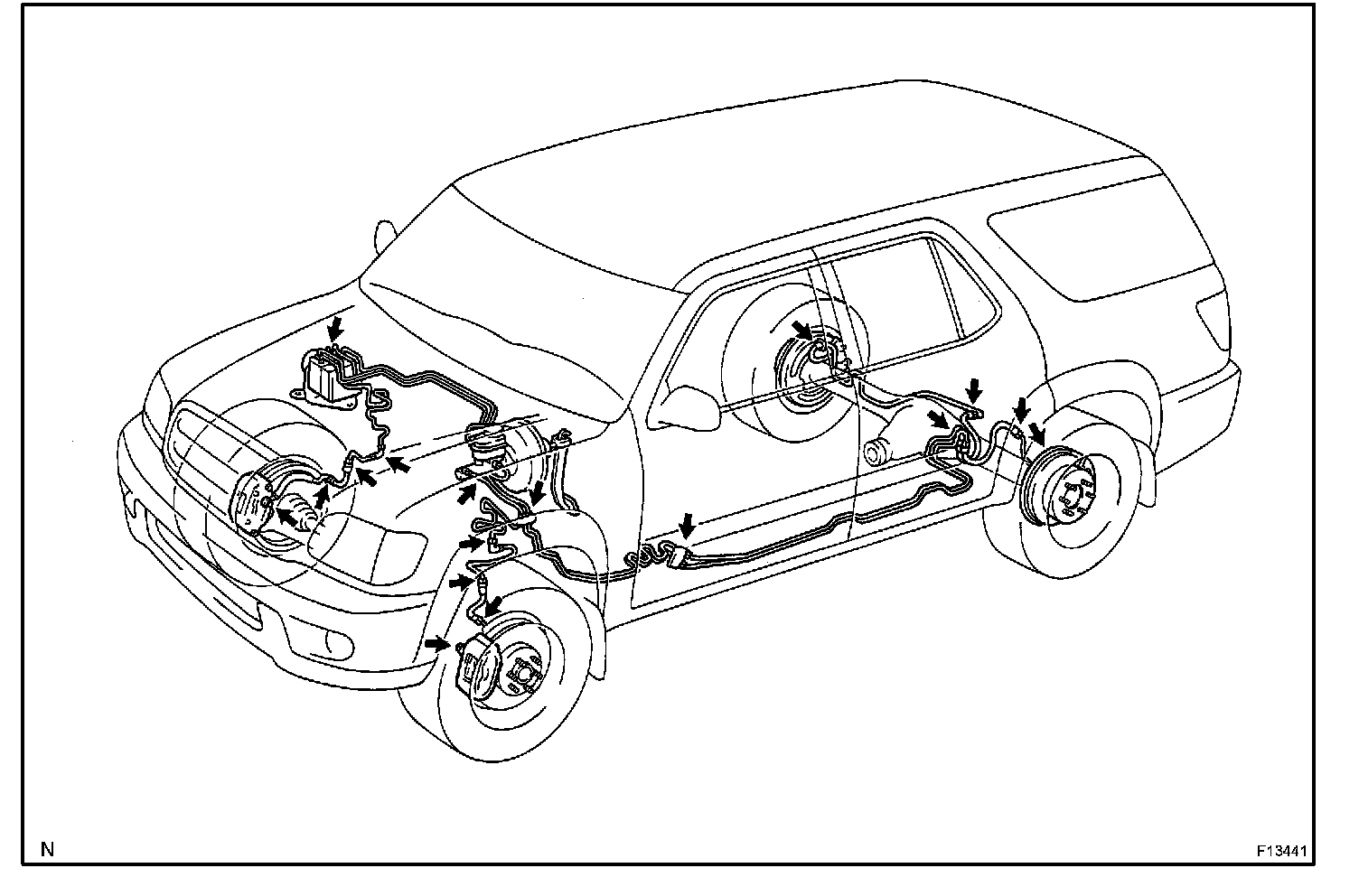 N

F13441