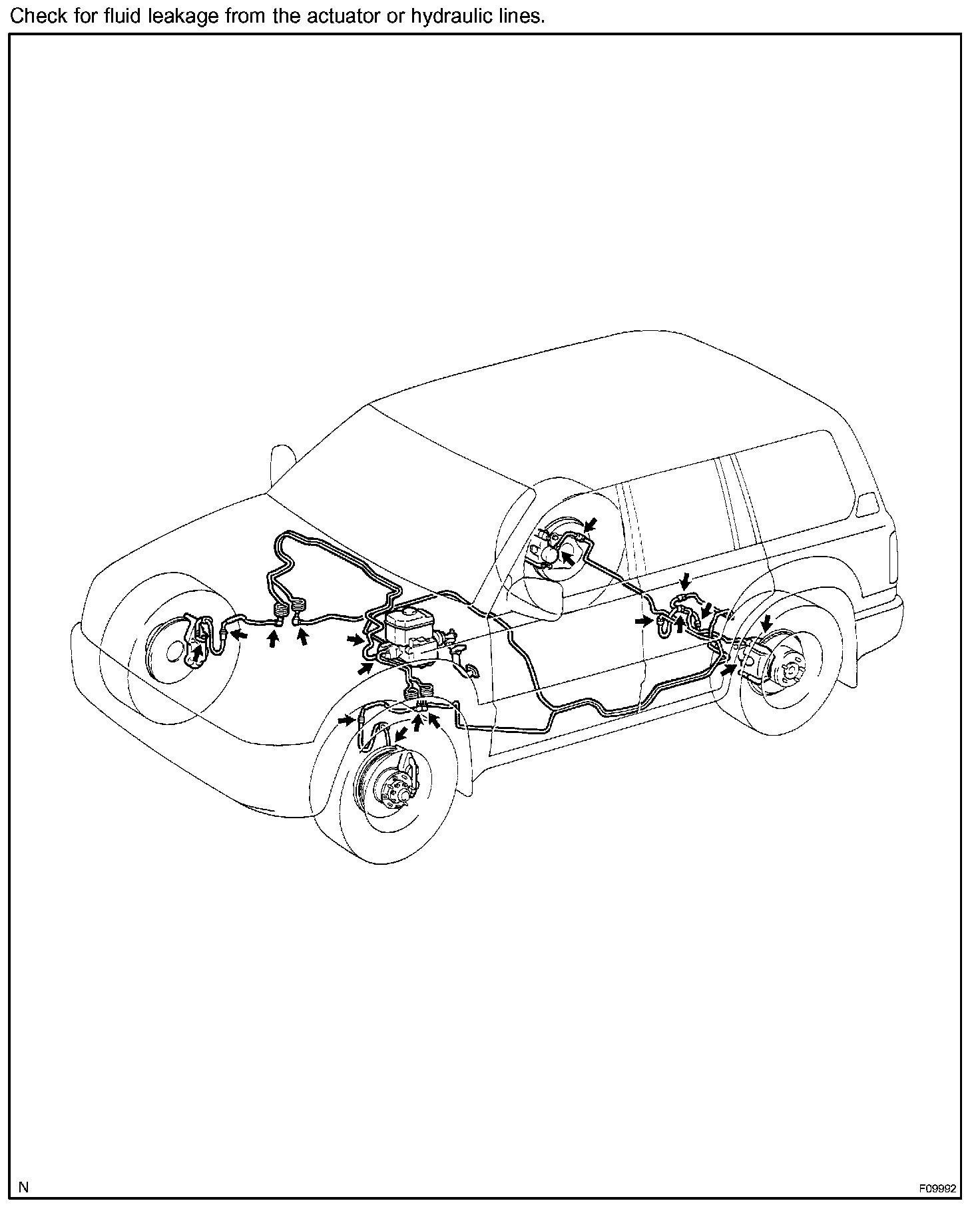 Check for fluid leakage from the actuator or hydraulic lines.

N

F09992