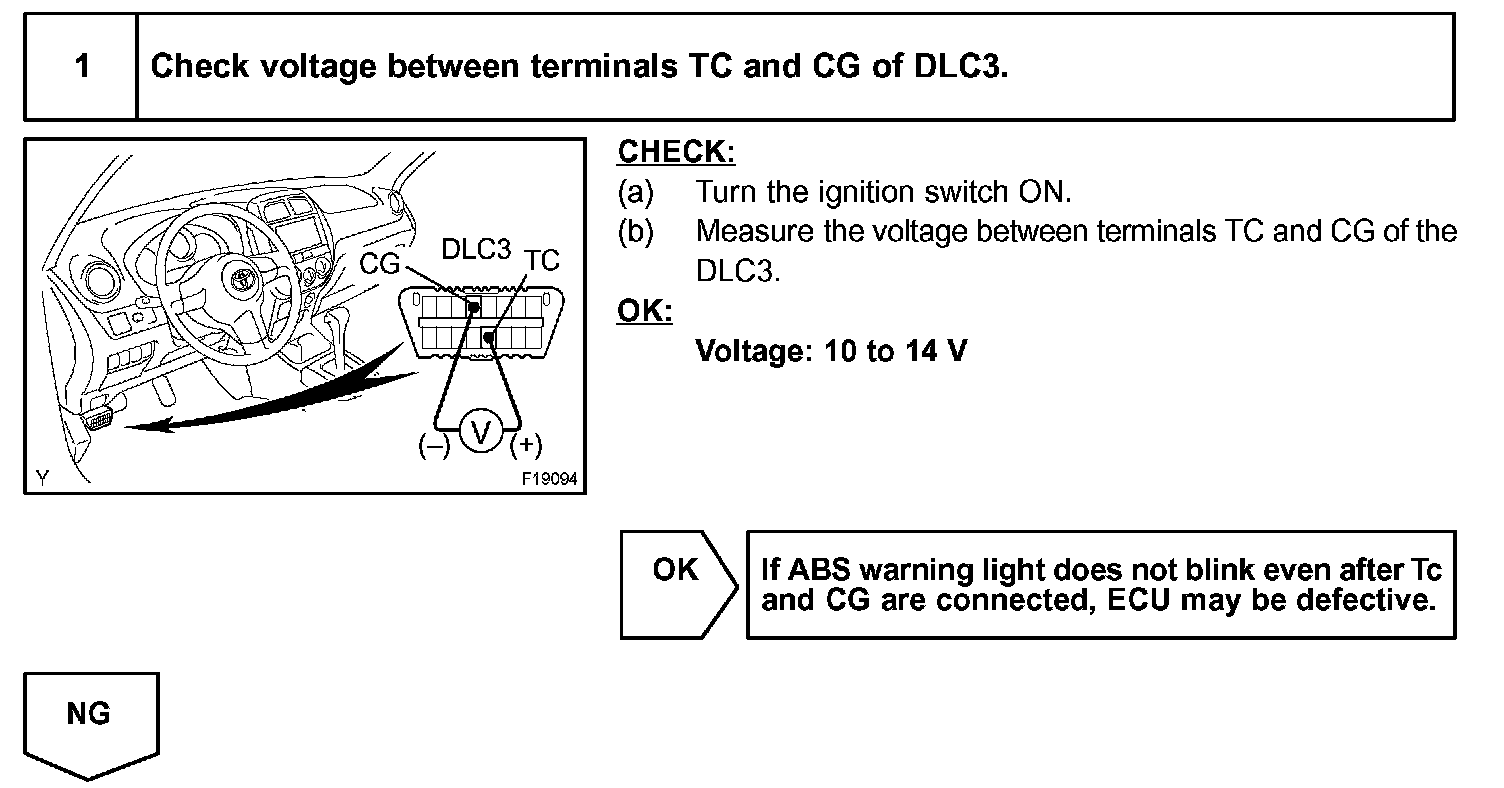 1 Check voltage between terminals TC and CG of DLC3.

CG DLC3 TC
(–) V (+)
Y F19094

CHECK:
(a) Turn the ignition switch ON.
(b) Measure the voltage between terminals TC and CG of the DLC3.

OK:
Voltage: 10 to 14 V

OK

If ABS warning light does not blink even after Tc and CG are connected, ECU may be defective.

NG