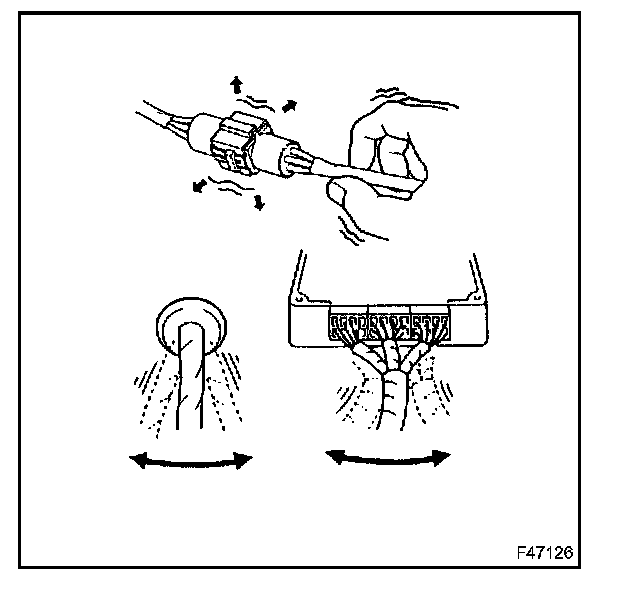 F47126