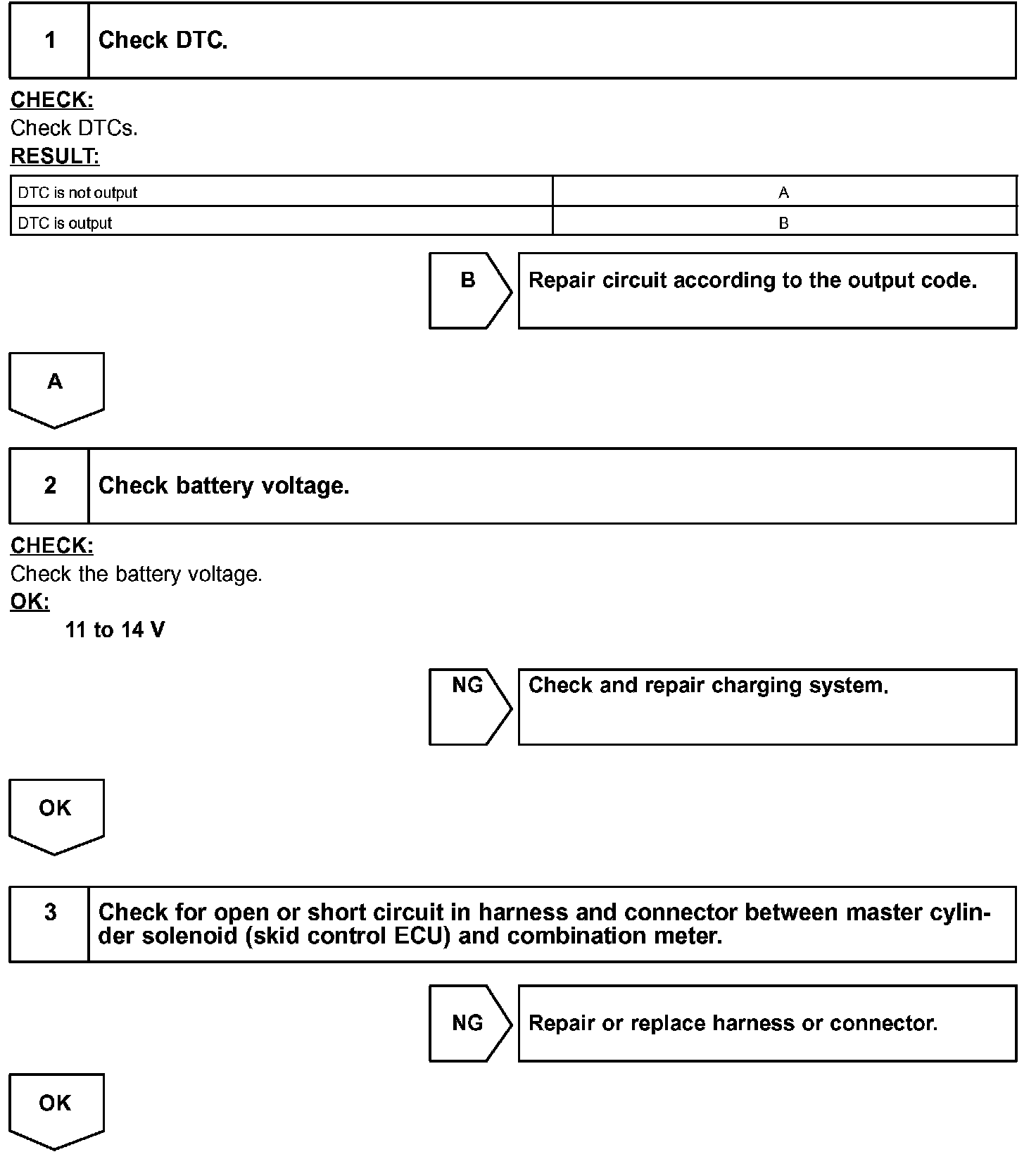 1 Check DTC.

CHECK:
Check DTCs.
RESULT:

| DTC is not output | A |
|---|---|
| DTC is output | B |

B Repair circuit according to the output code.

A

2 Check battery voltage.

CHECK:
Check the battery voltage.
OK:
11 to 14 V

NG Check and repair charging system.

OK

3 Check for open or short circuit in harness and connector between master cylinder solenoid (skid control ECU) and combination meter.

NG Repair or replace harness or connector.

OK