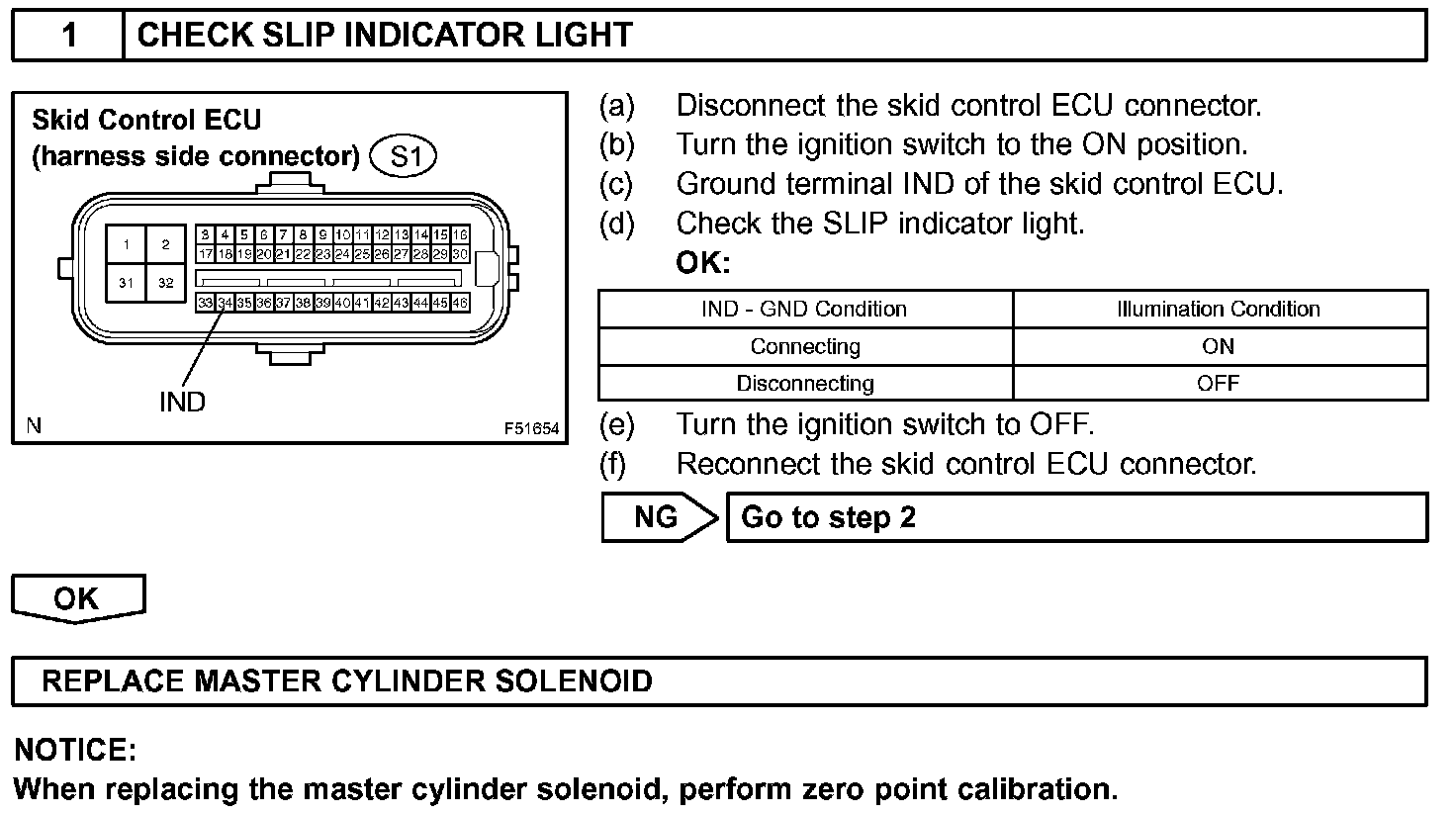 1 CHECK SLIP INDICATOR LIGHT

Skid Control ECU
(harness side connector) S1

1 2
31 32
3 4 5 6 7 8 9 10 11 12 13 14 15 16
17 18 19 20 21 22 23 24 25 26 27 28 29 30
33 34 35 36 37 38 39 40 41 42 43 44 45 46

IND

N F51654

(a) Disconnect the skid control ECU connector.
(b) Turn the ignition switch to the ON position.
(c) Ground terminal IND of the skid control ECU.
(d) Check the SLIP indicator light.
OK:

| IND - GND Condition | Illumination Condition |
|---|---|
| Connecting | ON |
| Disconnecting | OFF |

(e) Turn the ignition switch to OFF.
(f) Reconnect the skid control ECU connector.

NG Go to step 2

OK

REPLACE MASTER CYLINDER SOLENOID

NOTICE:
When replacing the master cylinder solenoid, perform zero point calibration.