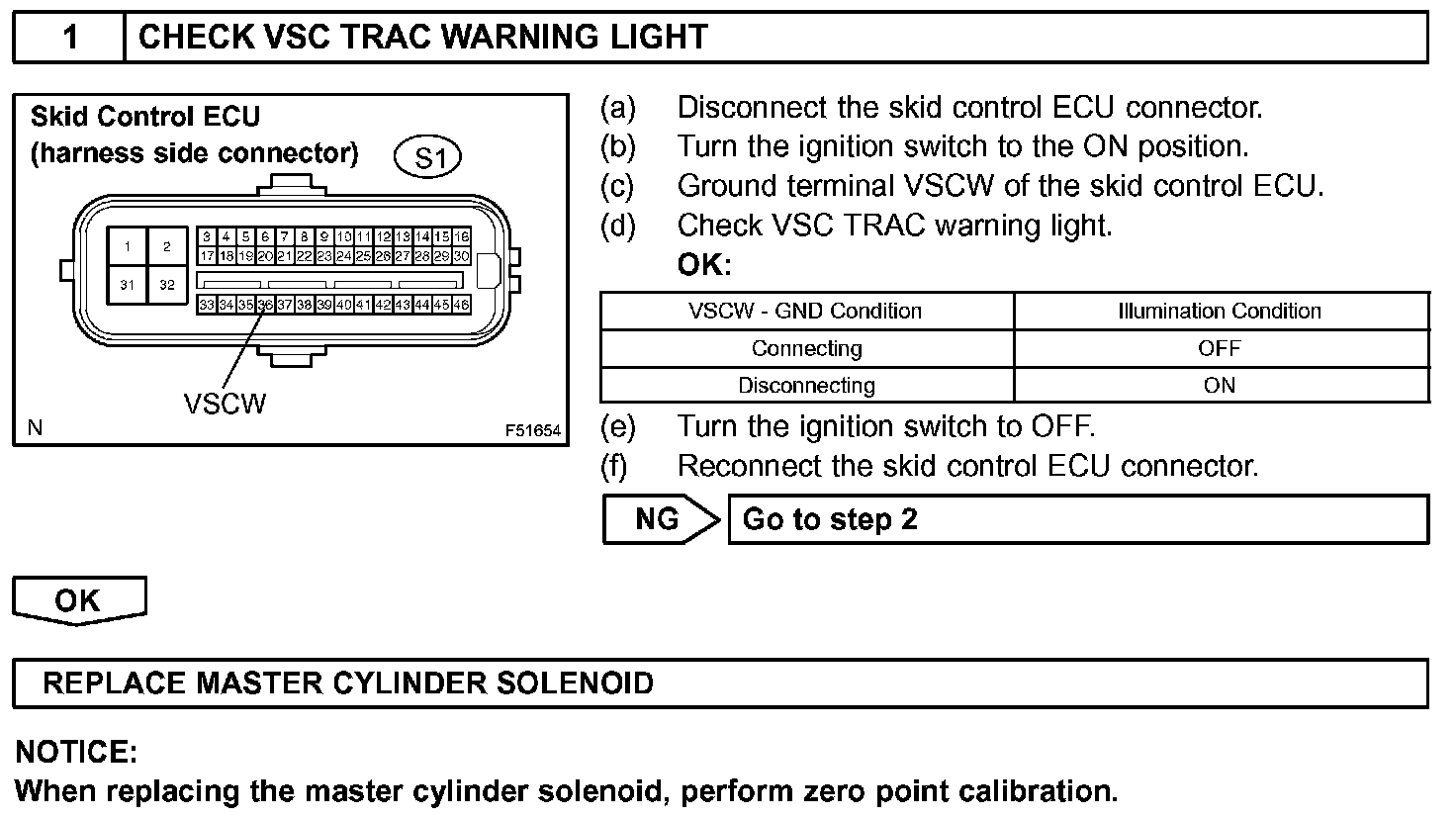 1 CHECK VSC TRAC WARNING LIGHT

Skid Control ECU
(harness side connector) S1

1 2
31 32
3 4 5 6 7 8 9 10 11 12 13 14 15 16
17 18 19 20 21 22 23 24 25 26 27 28 29 30
33 34 35 36 37 38 39 40 41 42 43 44 45 46

VSCW
N F51654

(a) Disconnect the skid control ECU connector.
(b) Turn the ignition switch to the ON position.
(c) Ground terminal VSCW of the skid control ECU.
(d) Check VSC TRAC warning light.
OK:

| VSCW - GND Condition | Illumination Condition |
|---|---|
| Connecting | OFF |
| Disconnecting | ON |

(e) Turn the ignition switch to OFF.
(f) Reconnect the skid control ECU connector.

NG Go to step 2

OK

REPLACE MASTER CYLINDER SOLENOID

NOTICE:
When replacing the master cylinder solenoid, perform zero point calibration.