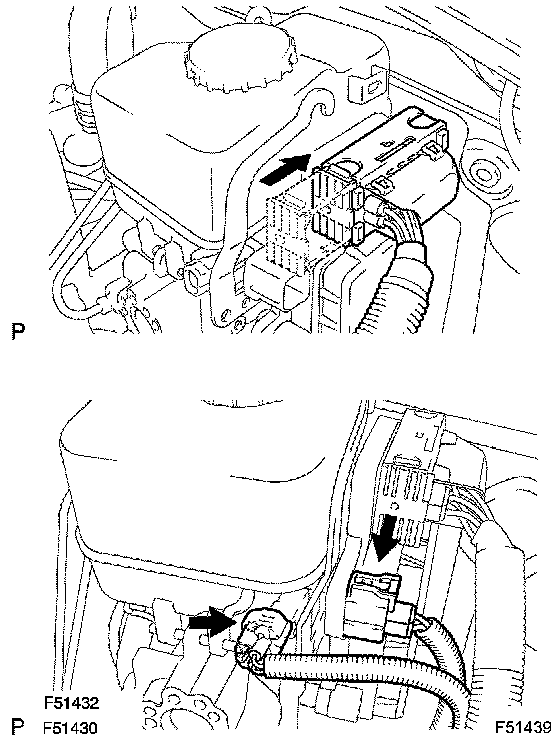 P

F51432

P F51430

F51439