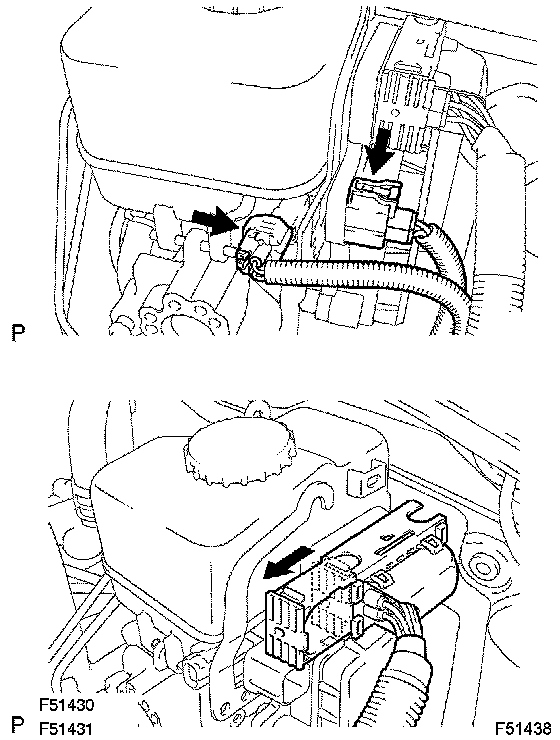 P

F51430

P

F51431

F51438