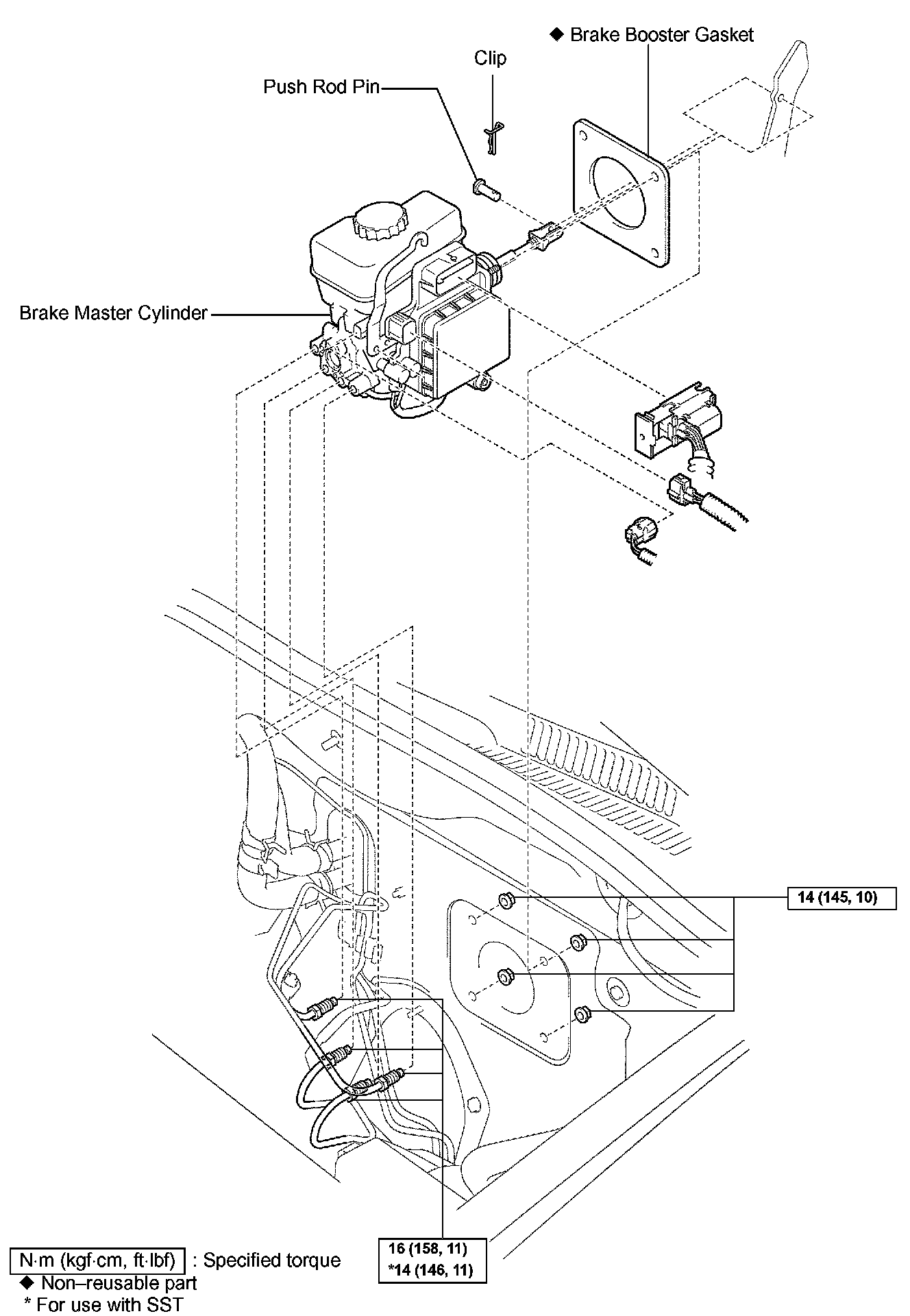 ◆ Brake Booster Gasket
Clip
Push Rod Pin
Brake Master Cylinder

14 (145, 10)

16 (158, 11)
*14 (146, 11)

N·m (kgf·cm, ft·lbf) : Specified torque
◆ Non–reusable part
* For use with SST