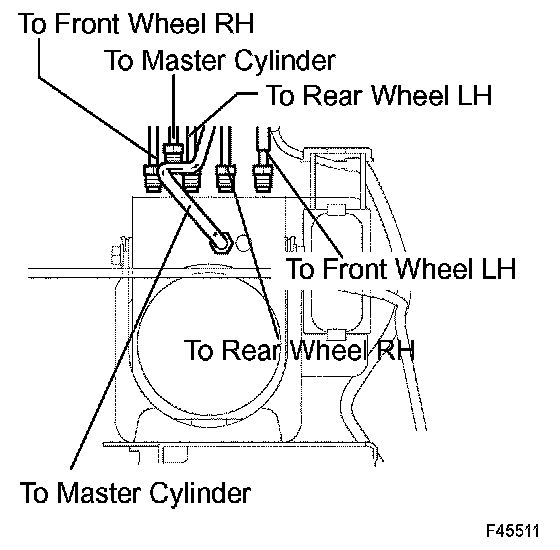 To Front Wheel RH
To Master Cylinder
To Rear Wheel LH
To Front Wheel LH
To Rear Wheel RH
To Master Cylinder
F45511