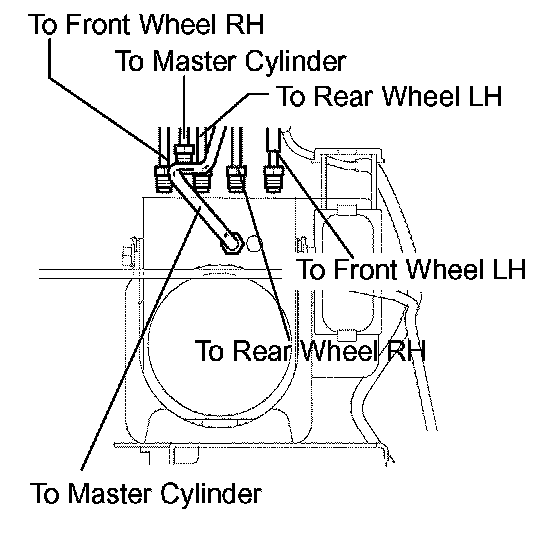 To Front Wheel RH
To Master Cylinder
To Rear Wheel LH
To Front Wheel LH
To Rear Wheel RH
To Master Cylinder