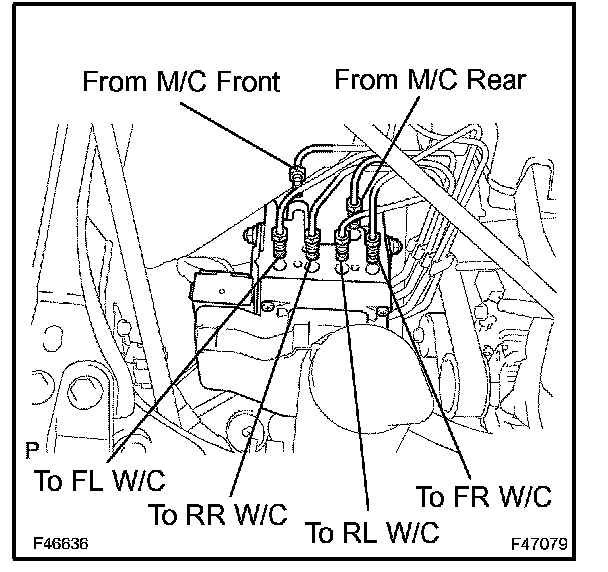 From M/C Front

From M/C Rear

P

To FL W/C

To RR W/C

To RL W/C

To FR W/C

F46636

F47079