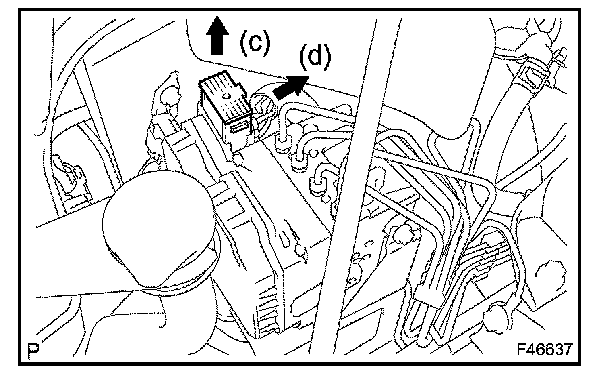 (c)

(d)

P

F46637