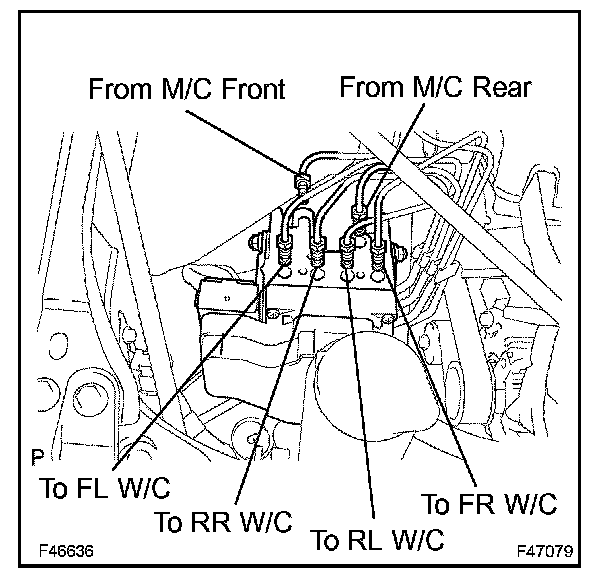 From M/C Front
From M/C Rear
P
To FL W/C
To RR W/C
To RL W/C
To FR W/C
F46636
F47079