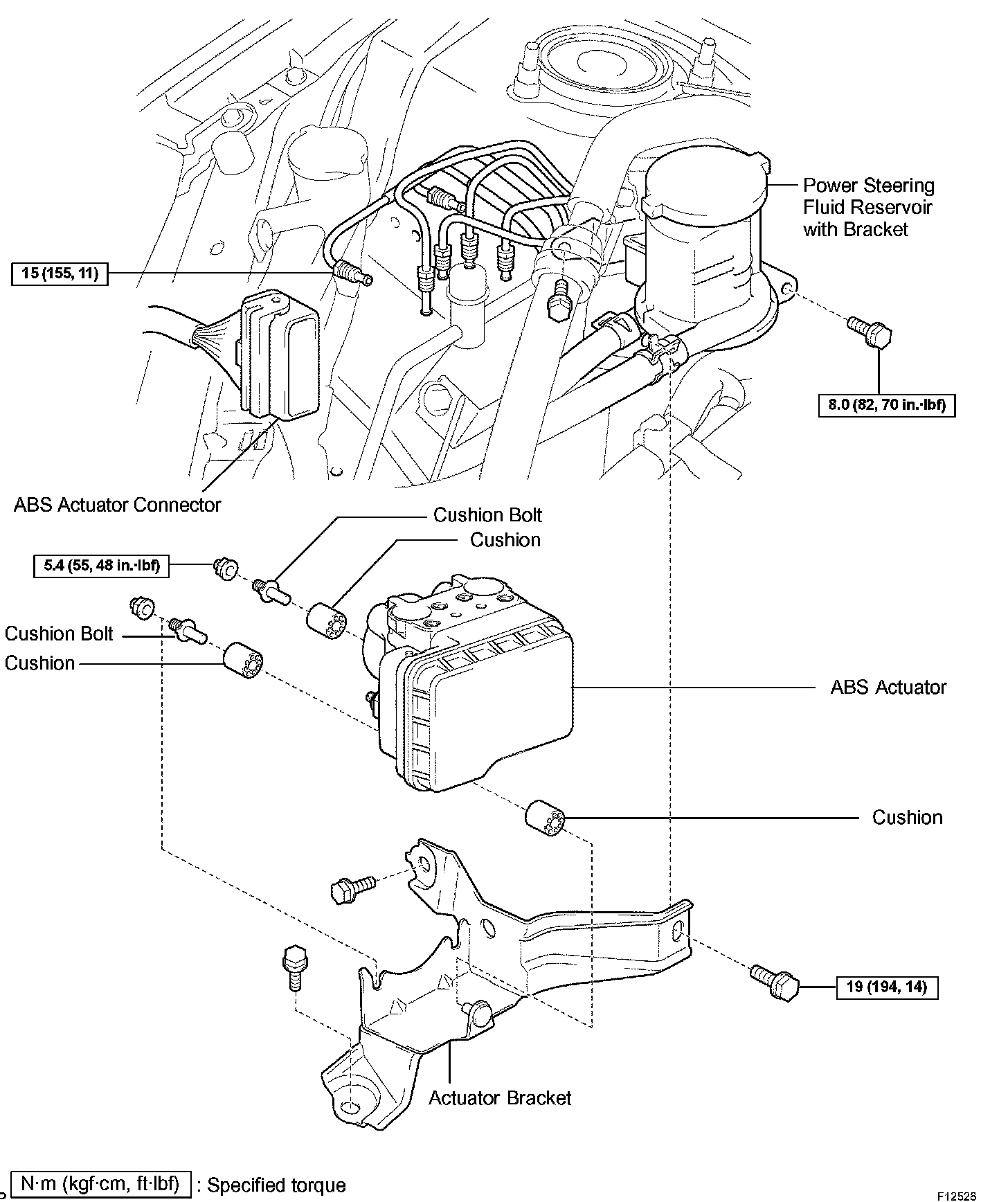 Power Steering Fluid Reservoir with Bracket

15 (155, 11)

8.0 (82, 70 in.·lbf)

ABS Actuator Connector

Cushion Bolt

Cushion

5.4 (55, 48 in.·lbf)

Cushion Bolt

Cushion

ABS Actuator

Cushion

19 (194, 14)

Actuator Bracket

N·m (kgf·cm, ft·lbf) : Specified torque

F12528