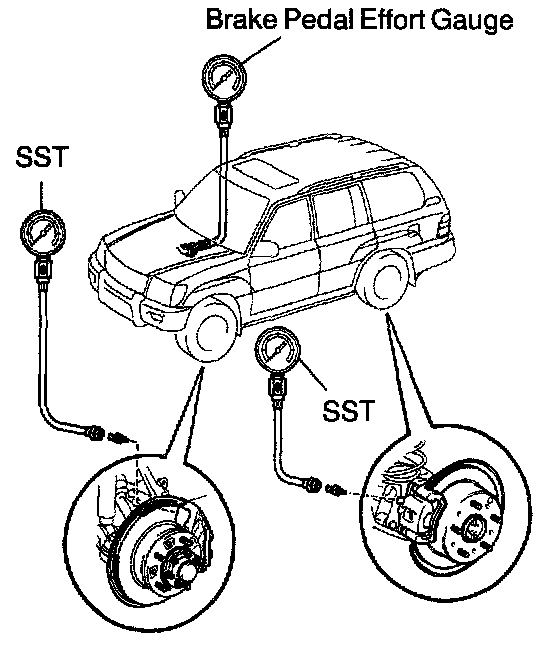 Brake Pedal Effort Gauge

SST

SST