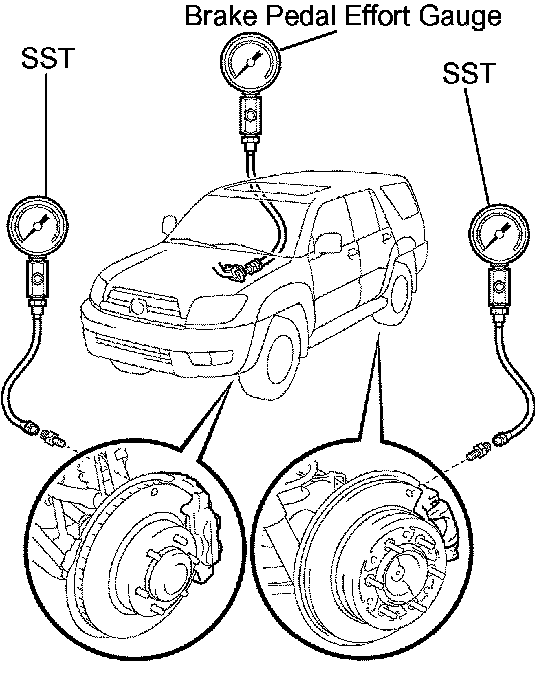 Brake Pedal Effort Gauge

SST

SST