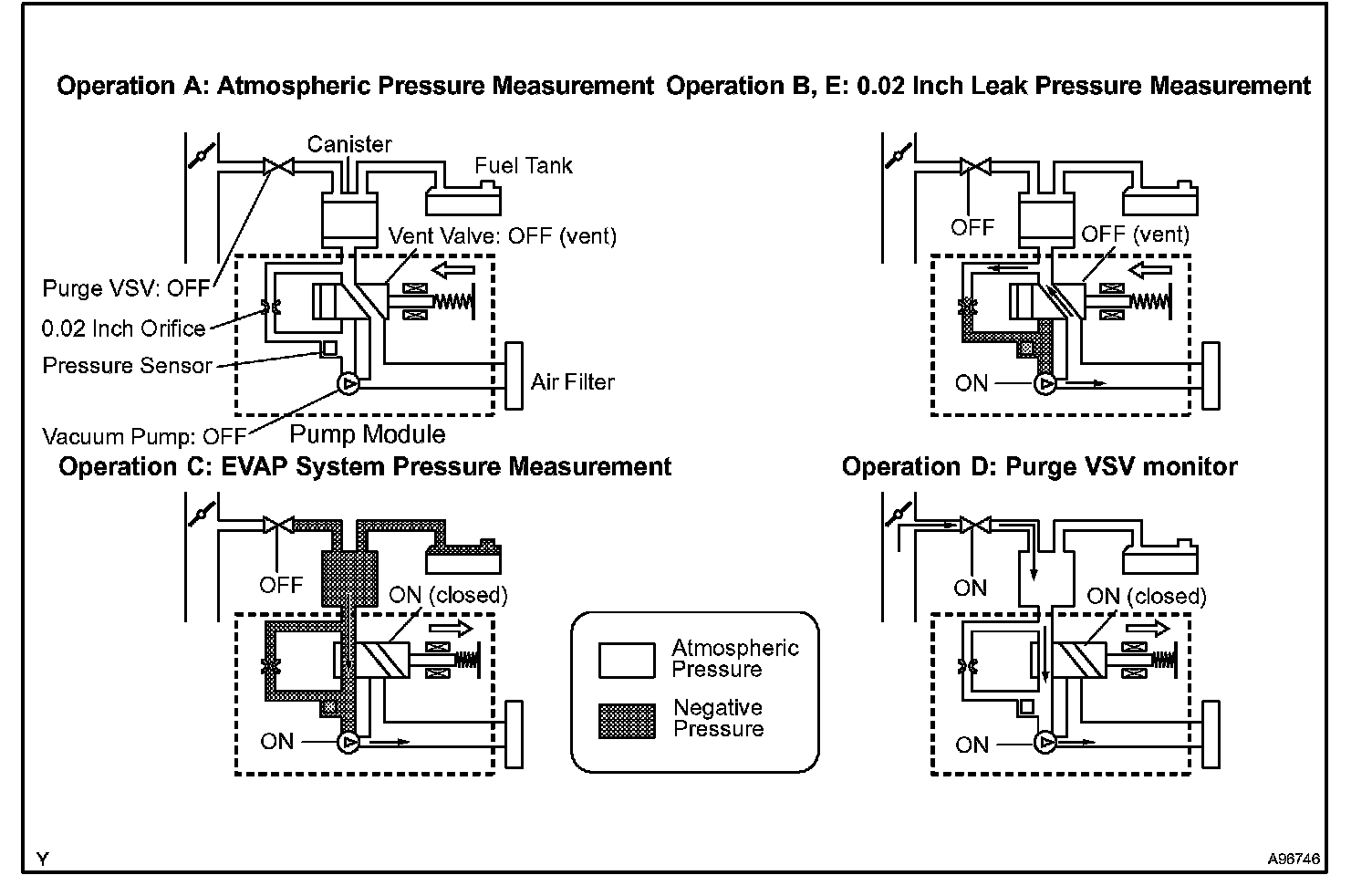 Operation A: Atmospheric Pressure Measurement

Canister

Fuel Tank

Vent Valve: OFF (vent)

Purge VSV: OFF

0.02 Inch Orifice

Pressure Sensor

Air Filter

Vacuum Pump: OFF

Pump Module

Operation B, E: 0.02 Inch Leak Pressure Measurement

OFF

OFF (vent)

ON

Operation C: EVAP System Pressure Measurement

OFF

ON (closed)

ON

Atmospheric Pressure

Negative Pressure

Operation D: Purge VSV monitor

ON

ON (closed)

ON

Y

A96746